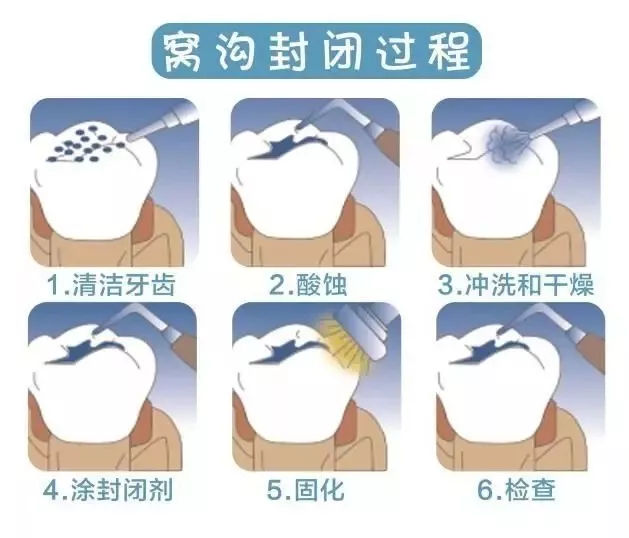 窝沟封闭过程

1.清洁牙齿

2.酸蚀

3.冲洗和干燥

4.涂封闭剂

5.固化

6.检查